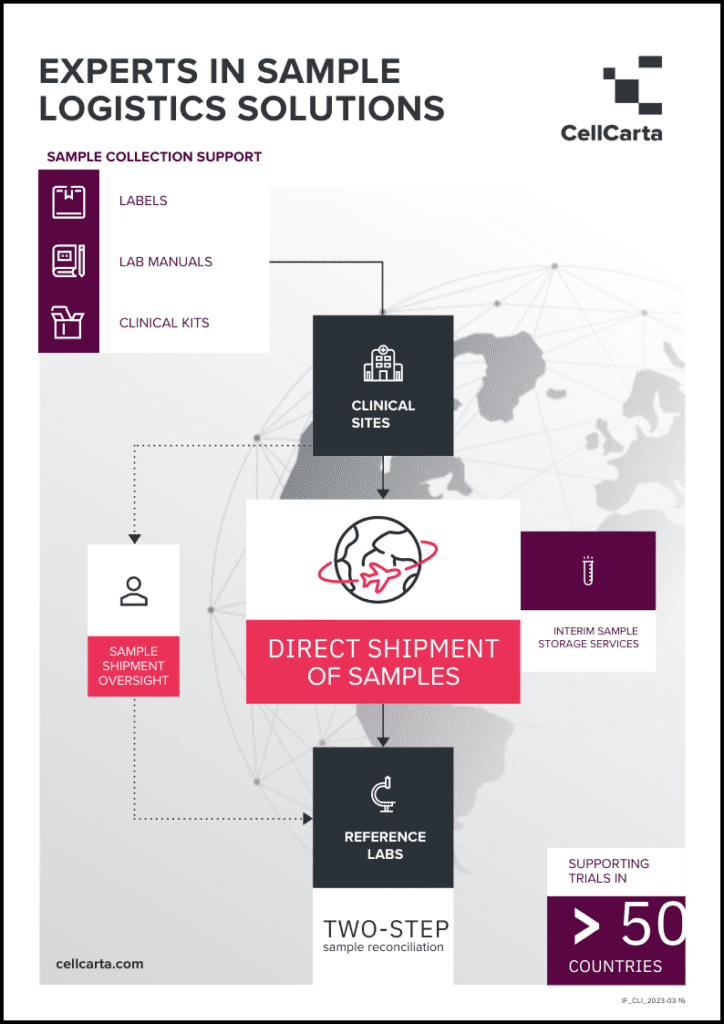 EXPERTS IN SAMPLE LOGISTICS SOLUTIONS

CellCarta

SAMPLE COLLECTION SUPPORT

LABELS

LAB MANUALS

CLINICAL KITS

CLINICAL SITES

SAMPLE SHIPMENT OVERSIGHT

DIRECT SHIPMENT OF SAMPLES

INTERIM SAMPLE STORAGE SERVICES

REFERENCE LABS

TWO-STEP
sample reconciliation

SUPPORTING TRIALS IN

> 50

COUNTRIES

cellcarta.com

IF_CLI_2023-03-16